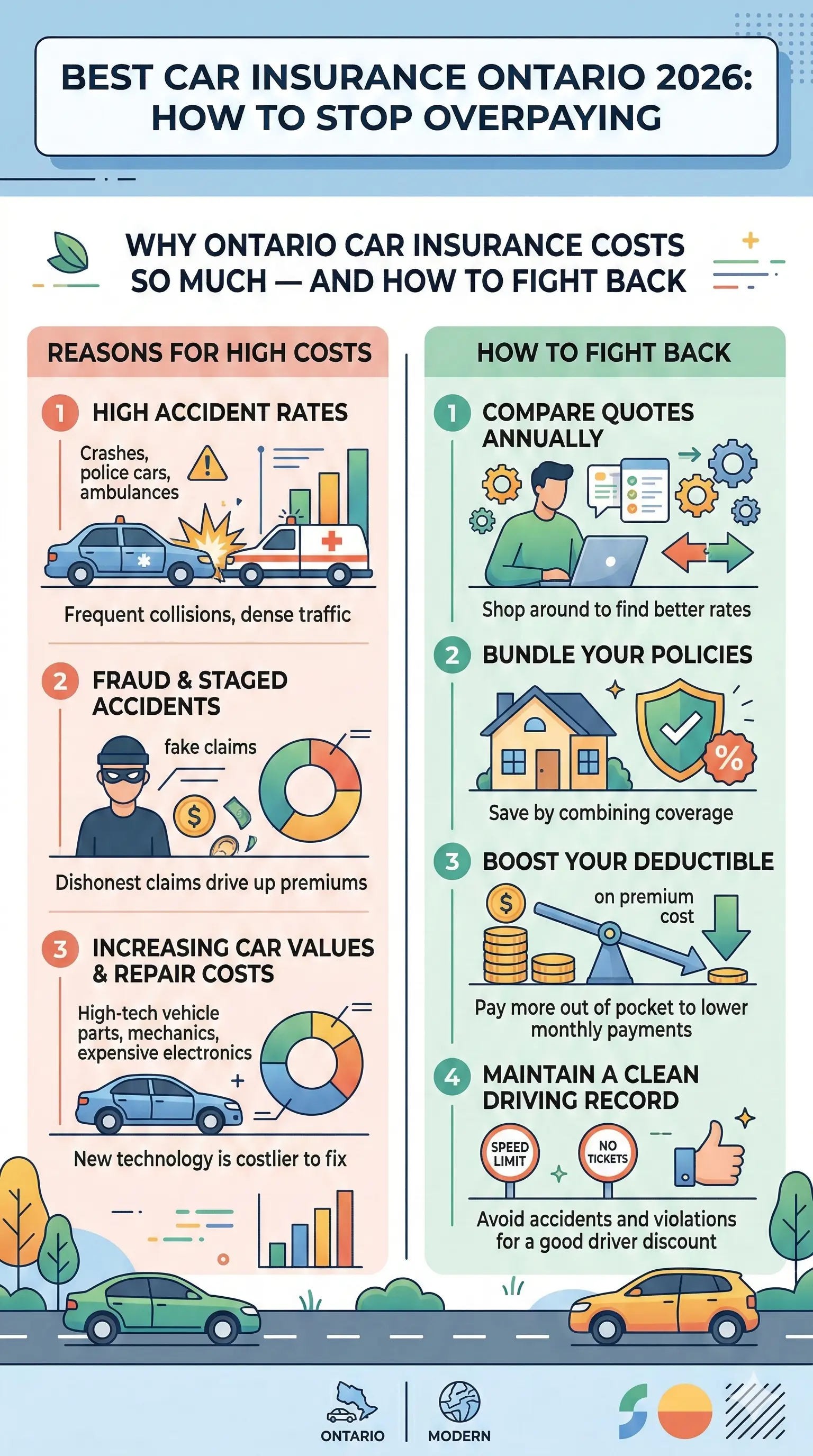 BEST CAR INSURANCE ONTARIO 2026: HOW TO STOP OVERPAYING

WHY ONTARIO CAR INSURANCE COSTS SO MUCH — AND HOW TO FIGHT BACK

REASONS FOR HIGH COSTS

1 HIGH ACCIDENT RATES

Crashes, police cars, ambulances

Frequent collisions, dense traffic

2 FRAUD & STAGED ACCIDENTS

fake claims

$

Dishonest claims drive up premiums

3 INCREASING CAR VALUES & REPAIR COSTS

High-tech vehicle parts, mechanics, expensive electronics

New technology is costlier to fix

HOW TO FIGHT BACK

1 COMPARE QUOTES ANNUALLY

Shop around to find better rates

2 BUNDLE YOUR POLICIES

%

Save by combining coverage

3 BOOST YOUR DEDUCTIBLE

$

on premium cost

Pay more out of pocket to lower monthly payments

4 MAINTAIN A CLEAN DRIVING RECORD

SPEED LIMIT

NO TICKETS

Avoid accidents and violations for a good driver discount

ONTARIO

MODERN