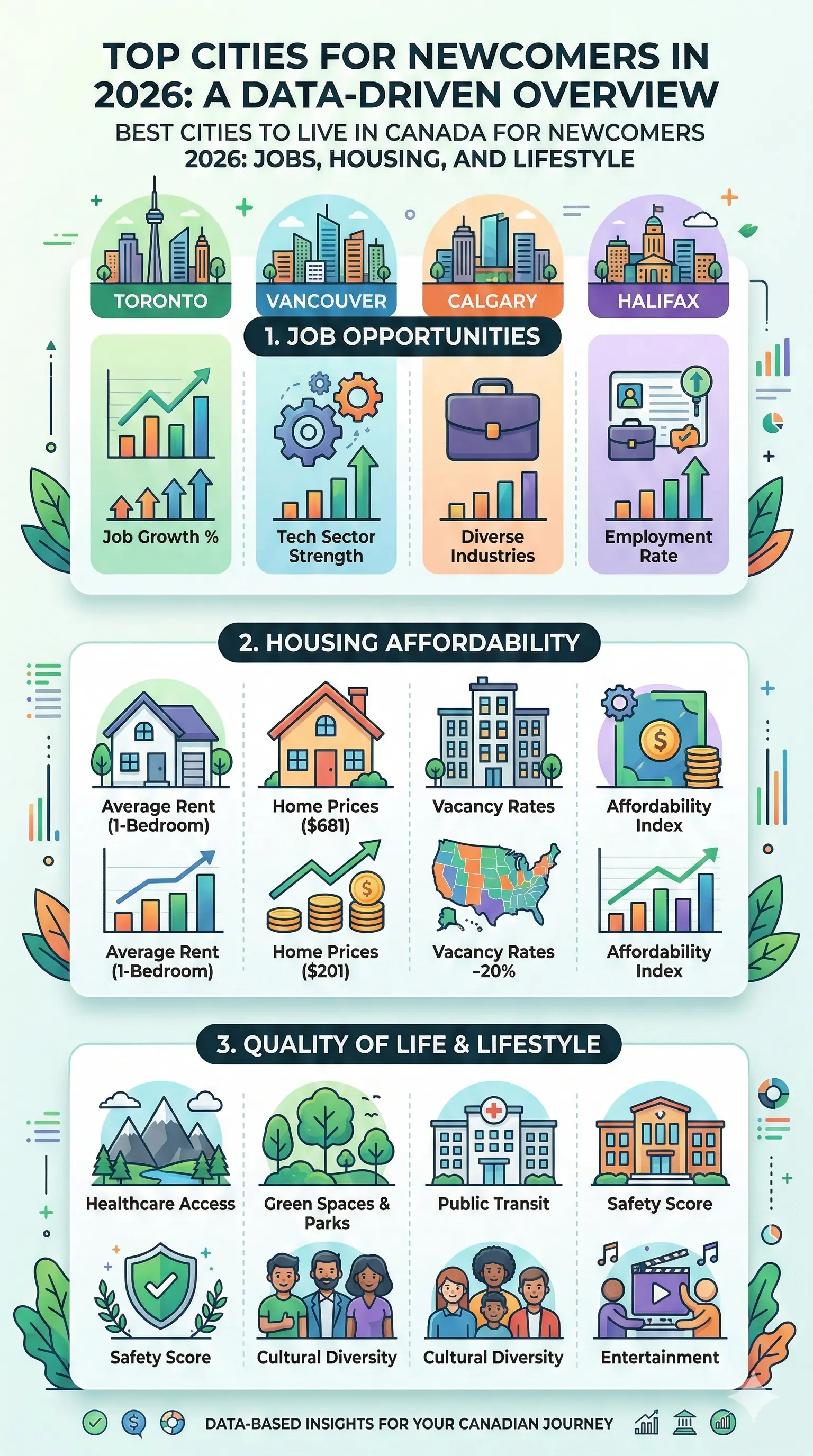 TOP CITIES FOR NEWCOMERS IN 2026: A DATA-DRIVEN OVERVIEW

BEST CITIES TO LIVE IN CANADA FOR NEWCOMERS 2026: JOBS, HOUSING, AND LIFESTYLE

TORONTO

VANCOUVER

CALGARY

HALIFAX

1. JOB OPPORTUNITIES

Job Growth %

Tech Sector Strength

Diverse Industries

Employment Rate

2. HOUSING AFFORDABILITY

Average Rent (1-Bedroom)

Home Prices ($681)

Vacancy Rates

Affordability Index

Average Rent (1-Bedroom)

Home Prices ($201)

Vacancy Rates -20%

Affordability Index

3. QUALITY OF LIFE & LIFESTYLE

Healthcare Access

Green Spaces & Parks

Public Transit

Safety Score

Safety Score

Cultural Diversity

Cultural Diversity

Entertainment

DATA-BASED INSIGHTS FOR YOUR CANADIAN JOURNEY