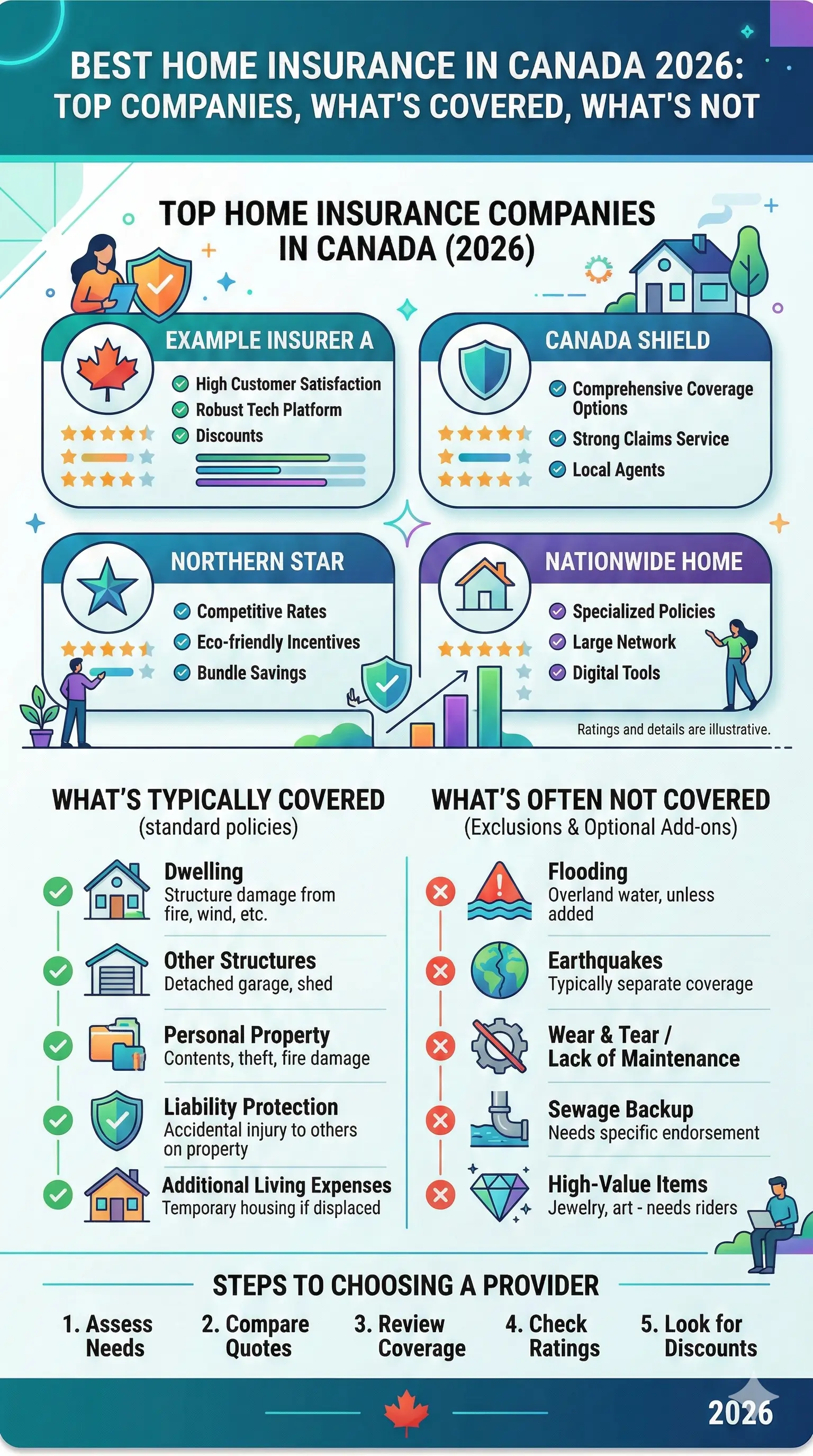 BEST HOME INSURANCE IN CANADA 2026: TOP COMPANIES, WHAT'S COVERED, WHAT'S NOT

TOP HOME INSURANCE COMPANIES IN CANADA (2026)

EXAMPLE INSURER A
High Customer Satisfaction
Robust Tech Platform
Discounts

CANADA SHIELD
Comprehensive Coverage Options
Strong Claims Service
Local Agents

NORTHERN STAR
Competitive Rates
Eco-friendly Incentives
Bundle Savings

NATIONWIDE HOME
Specialized Policies
Large Network
Digital Tools

Ratings and details are illustrative.

WHAT'S TYPICALLY COVERED
(standard policies)

Dwelling
Structure damage from fire, wind, etc.

Other Structures
Detached garage, shed

Personal Property
Contents, theft, fire damage

Liability Protection
Accidental injury to others on property

Additional Living Expenses
Temporary housing if displaced

WHAT'S OFTEN NOT COVERED
(Exclusions & Optional Add-ons)

Flooding
Overland water, unless added

Earthquakes
Typically separate coverage

Wear & Tear / Lack of Maintenance

Sewage Backup
Needs specific endorsement

High-Value Items
Jewelry, art - needs riders

STEPS TO CHOOSING A PROVIDER

1. Assess Needs
2. Compare Quotes
3. Review Coverage
4. Check Ratings
5. Look for Discounts

2026