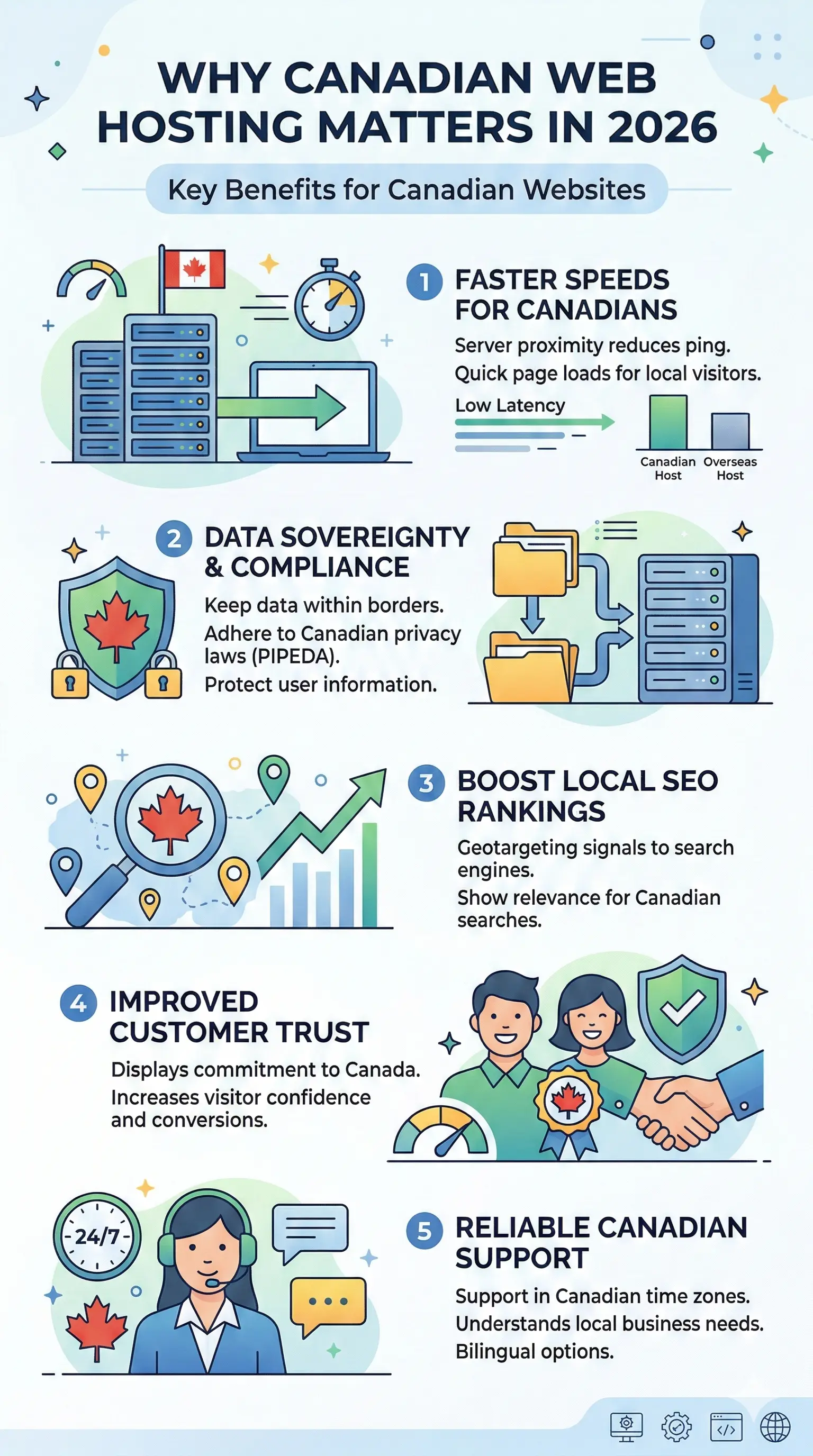 WHY CANADIAN WEB HOSTING MATTERS IN 2026

Key Benefits for Canadian Websites

1 FASTER SPEEDS FOR CANADIANS

Server proximity reduces ping. Quick page loads for local visitors.

Low Latency

Canadian Host

Overseas Host

2 DATA SOVEREIGNTY & COMPLIANCE

Keep data within borders.

Adhere to Canadian privacy laws (PIPEDA).

Protect user information.

3 BOOST LOCAL SEO RANKINGS

Geotargeting signals to search engines.

Show relevance for Canadian searches.

4 IMPROVED CUSTOMER TRUST

Displays commitment to Canada.

Increases visitor confidence and conversions.

24/7

5 RELIABLE CANADIAN SUPPORT

Support in Canadian time zones.

Understands local business needs.

Bilingual options.