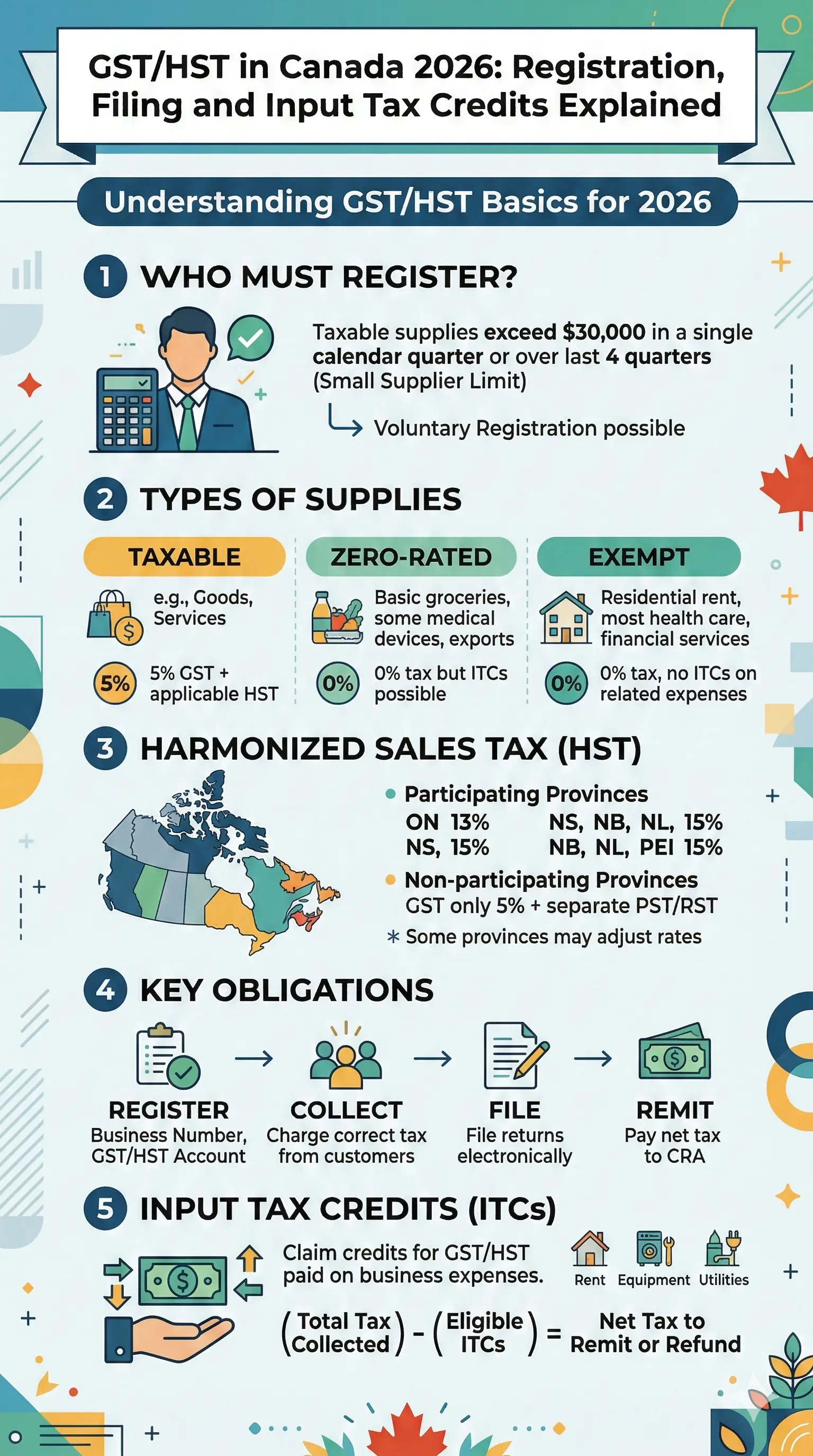 GST/HST in Canada 2026: Registration, Filing and Input Tax Credits Explained

Understanding GST/HST Basics for 2026

1 WHO MUST REGISTER?

Taxable supplies exceed $30,000 in a single calendar quarter or over last 4 quarters (Small Supplier Limit)

Voluntary Registration possible

2 TYPES OF SUPPLIES

TAXABLE

e.g., Goods, Services

5% 5% GST + applicable HST

ZERO-RATED

Basic groceries, some medical devices, exports

0% 0% tax but ITCs possible

EXEMPT

Residential rent, most health care, financial services

0% 0% tax, no ITCs on related expenses

3 HARMONIZED SALES TAX (HST)

Participating Provinces
ON 13% NS, NB, NL, 15%
NS, 15% NB, NL, PEI 15%

Non-participating Provinces
GST only 5% + separate PST/RST

* Some provinces may adjust rates

4 KEY OBLIGATIONS

REGISTER
Business Number, GST/HST Account

COLLECT
Charge correct tax from customers

FILE
File returns electronically

REMIT
Pay net tax to CRA

5 INPUT TAX CREDITS (ITCs)

Claim credits for GST/HST paid on business expenses.

Rent Equipment Utilities

(Total Tax Collected) - (Eligible ITCs) = Net Tax to Remit or Refund